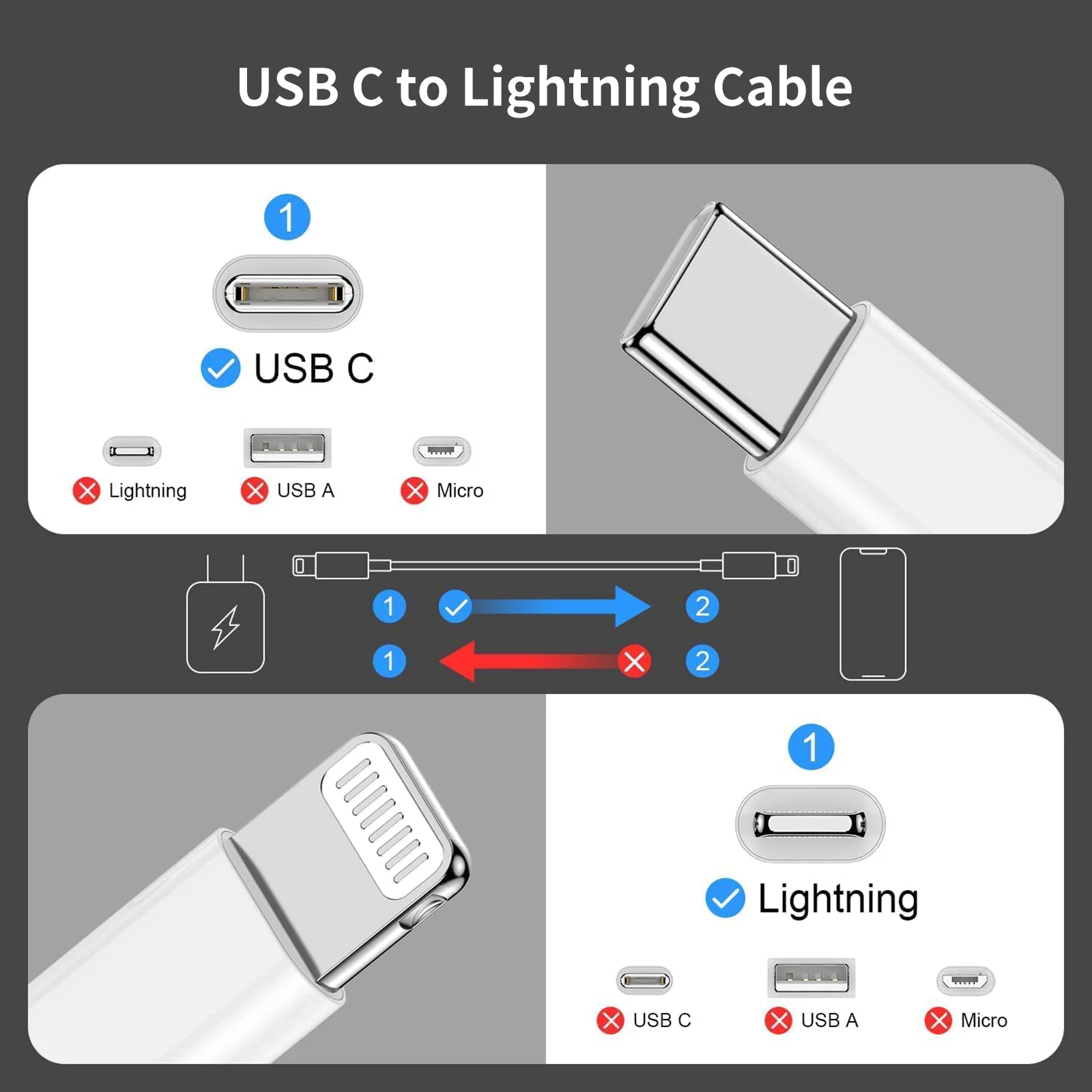 USB C to Lightning Cable

1

USB C

Lightning USB A Micro

1 2

1 2

1

Lightning

USB C USB A Micro